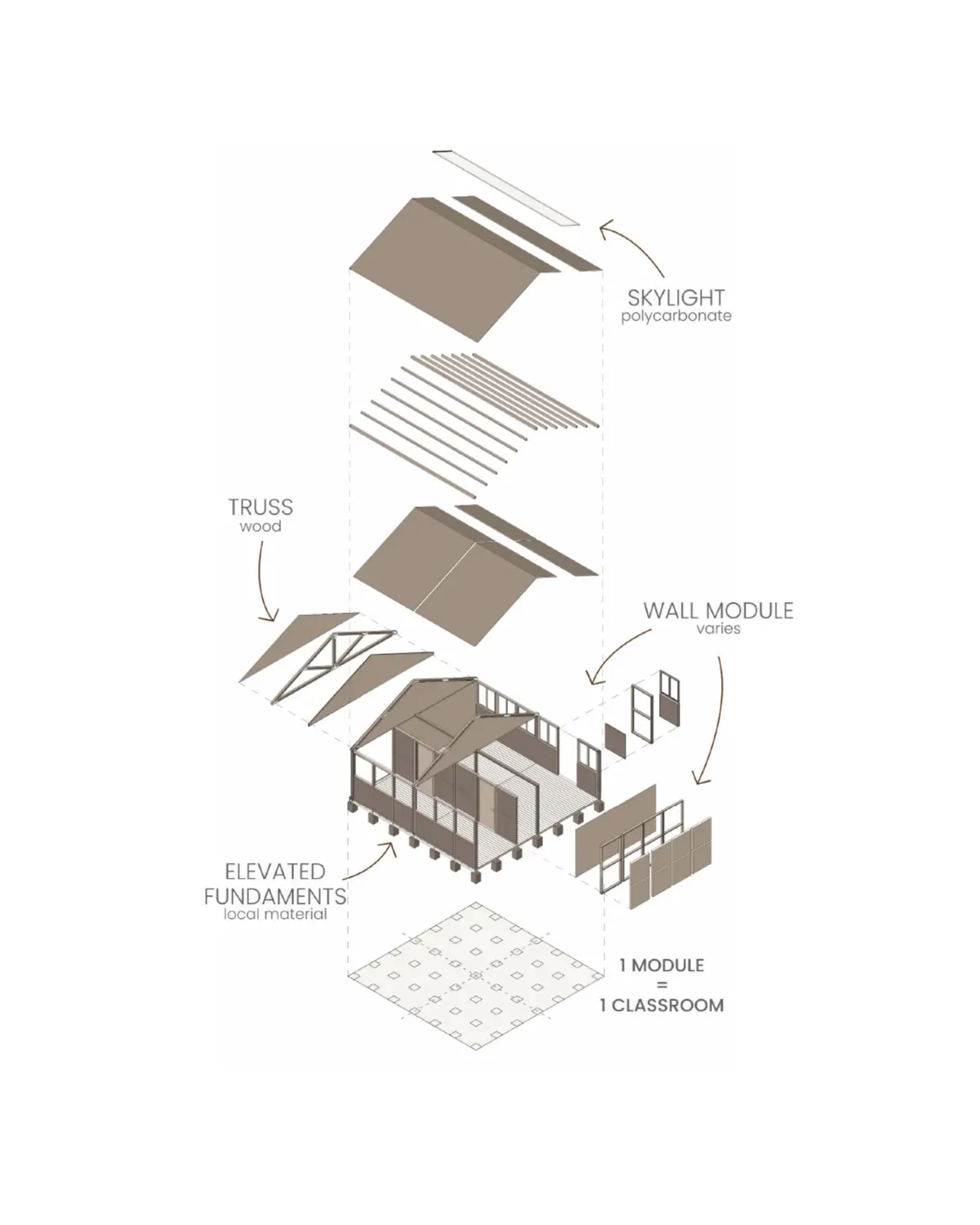 SKYLIGHT
polycarbonate

TRUSS
wood

WALL MODULE
varies

ELEVATED
FUNDAMENTS
local material

1 MODULE
=
1 CLASSROOM